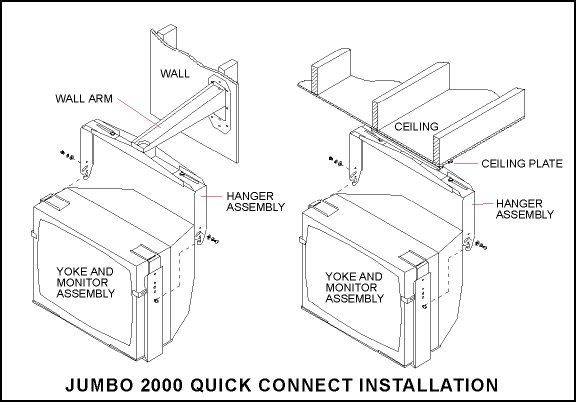 WALL

WALL ARM

HANGER ASSEMBLY

YOKE AND MONITOR ASSEMBLY

CEILING

CEILING PLATE

HANGER ASSEMBLY

YOKE AND MONITOR ASSEMBLY

JUMBO 2000 QUICK CONNECT INSTALLATION